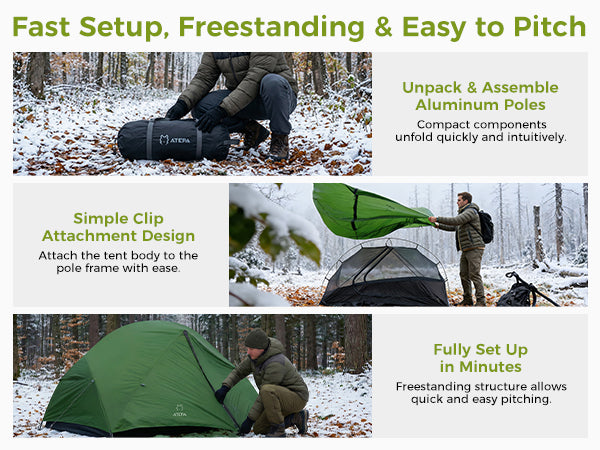 Fast Setup, Freestanding & Easy to Pitch

ATEPA

Unpack & Assemble Aluminum Poles

Compact components unfold quickly and intuitively.

Simple Clip Attachment Design

Attach the tent body to the pole frame with ease.

ATEPA

Fully Set Up in Minutes

Freestanding structure allows quick and easy pitching.