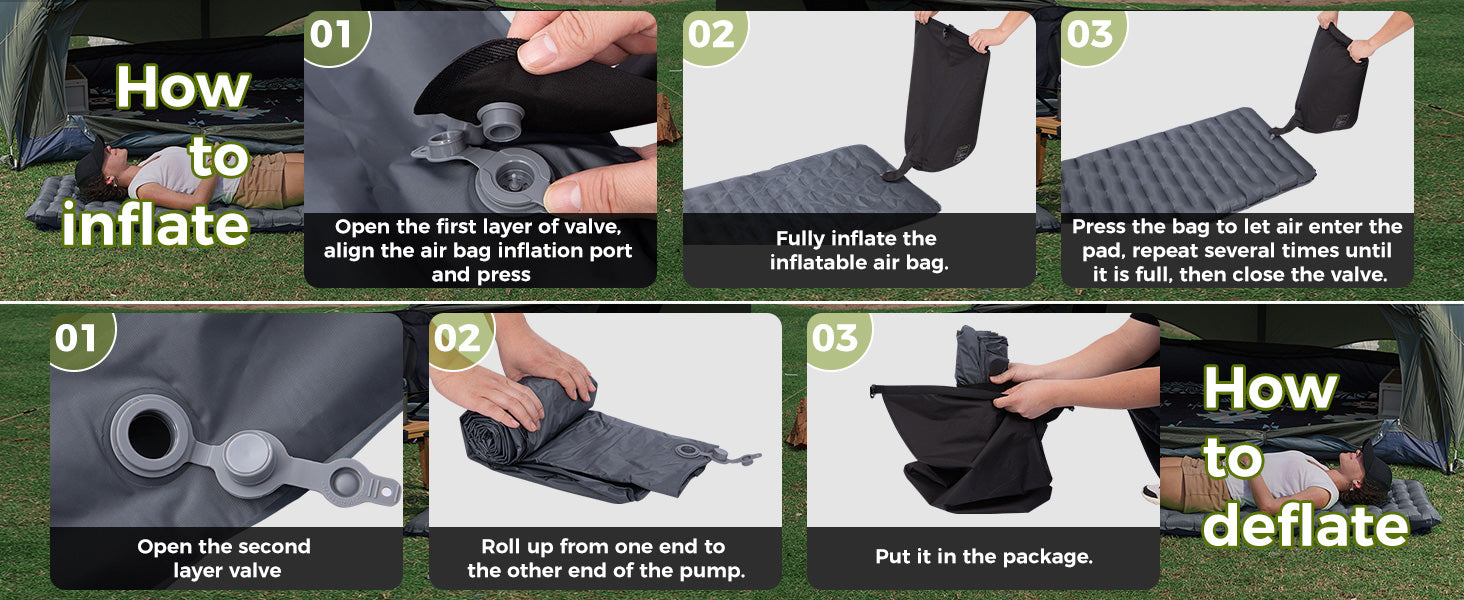 How to inflate

01
Open the first layer of valve, align the air bag inflation port and press

02
Fully inflate the inflatable air bag.

03
Press the bag to let air enter the pad, repeat several times until it is full, then close the valve.

01
Open the second layer valve

02
Roll up from one end to the other end of the pump.

03
Put it in the package.

How to deflate