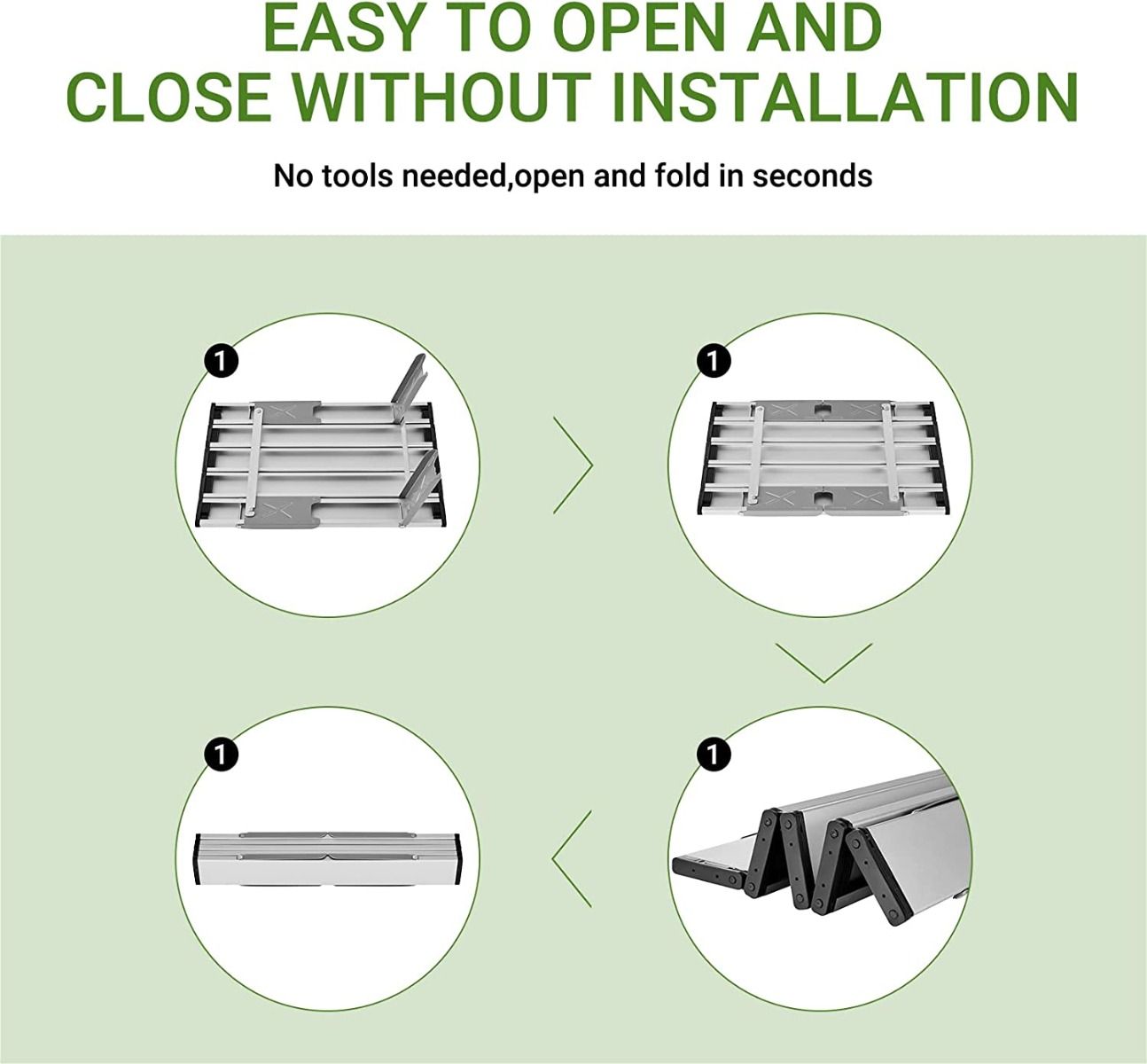 EASY TO OPEN AND CLOSE WITHOUT INSTALLATION

No tools needed,open and fold in seconds

1

1

1

1