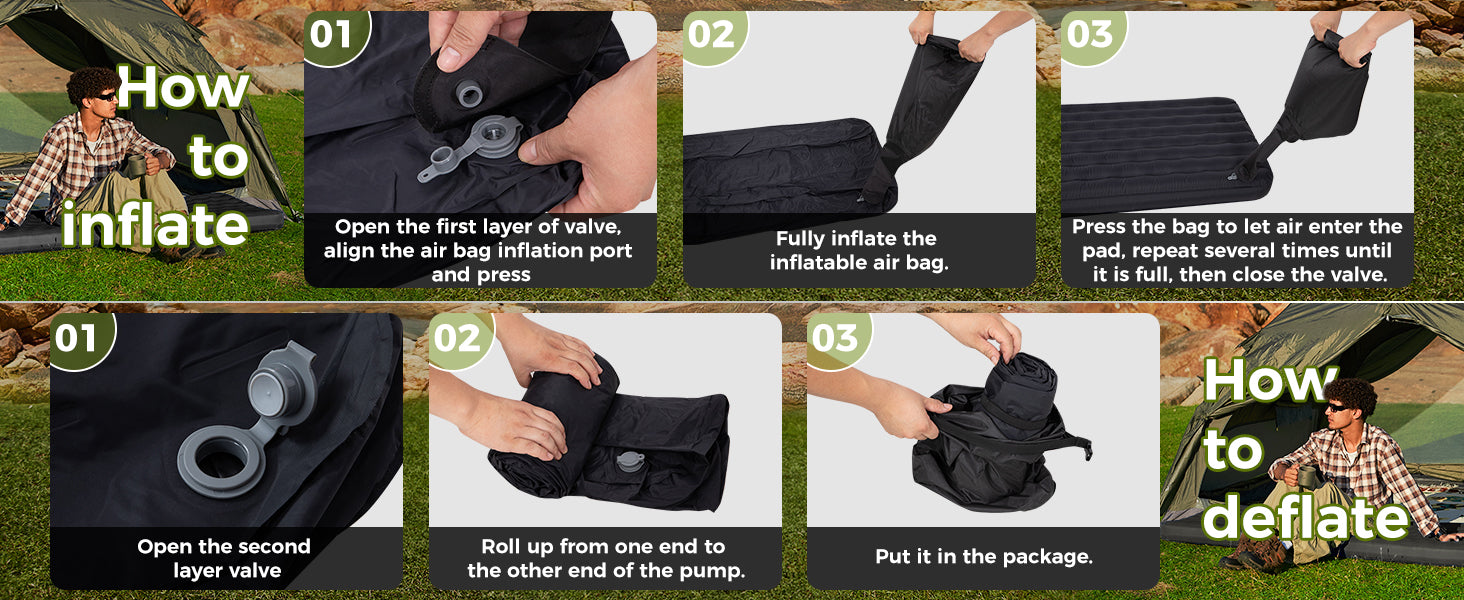 How to inflate

01
Open the first layer of valve, align the air bag inflation port and press

02
Fully inflate the inflatable air bag.

03
Press the bag to let air enter the pad, repeat several times until it is full, then close the valve.

01
Open the second layer valve

02
Roll up from one end to the other end of the pump.

03
Put it in the package.

How to deflate