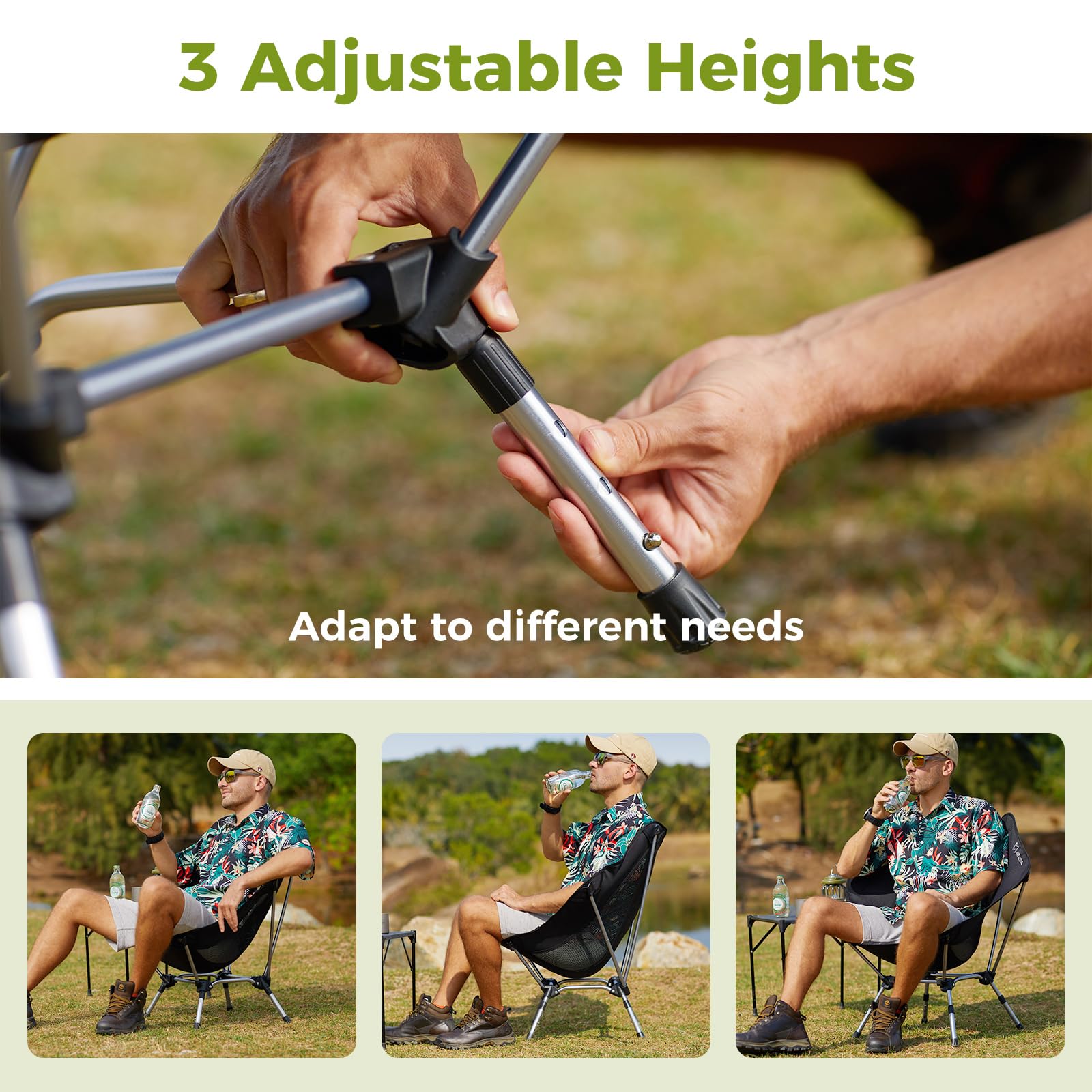 3 Adjustable Heights

Adapt to different needs